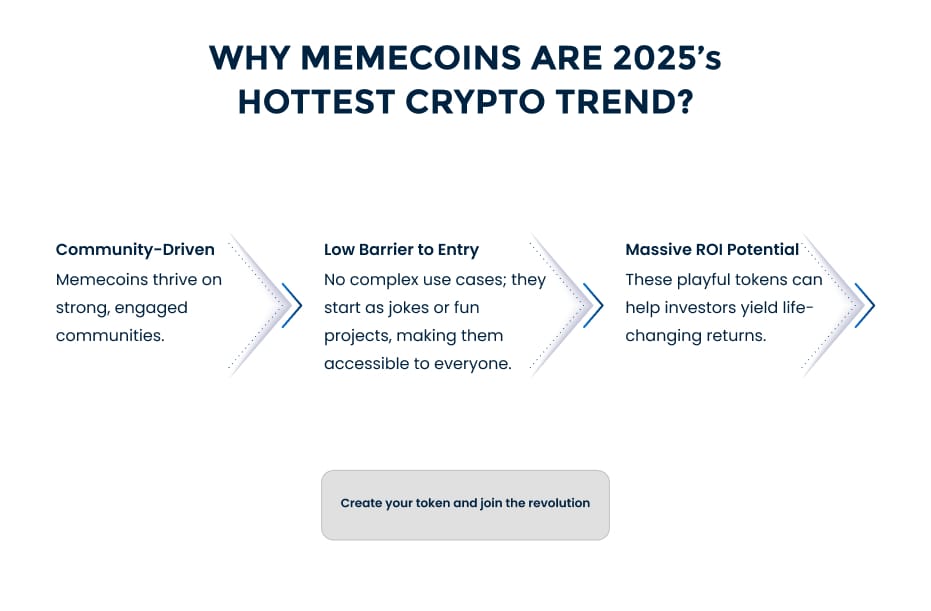 WHY MEMECOINS ARE 2025's HOTTEST CRYPTO TREND?

Community-Driven
Memecoins thrive on strong, engaged communities.

Low Barrier to Entry
No complex use cases; they start as jokes or fun projects, making them accessible to everyone.

Massive ROI Potential
These playful tokens can help investors yield life-changing returns.

Create your token and join the revolution